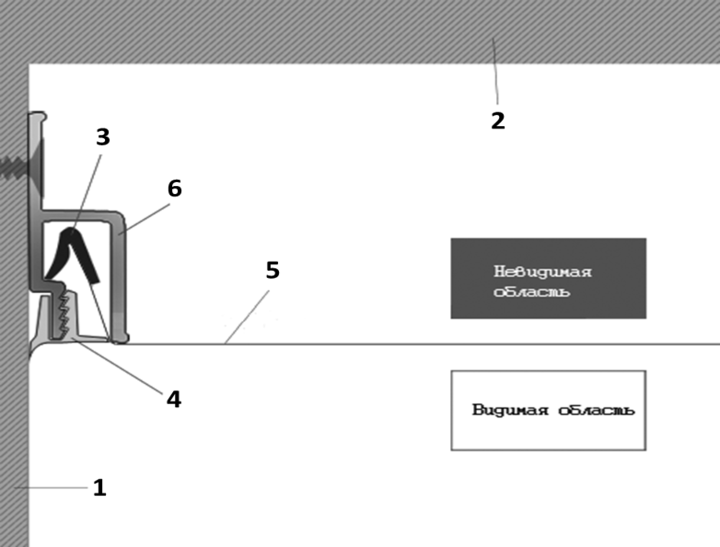 2

3

6

5

Невидимая область

4

Видимая область

1